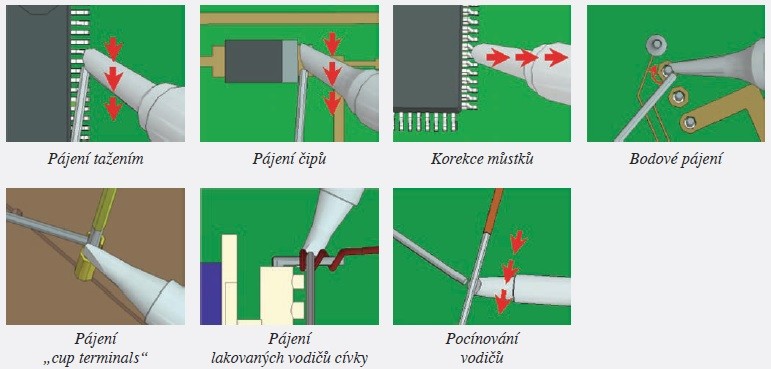 Pájení tažením

Pájení čipů

Korekce můstků

Bodové pájení

Pájení „cup terminals“

Pájení lakovaných vodičů cívky

Pocínování vodičů